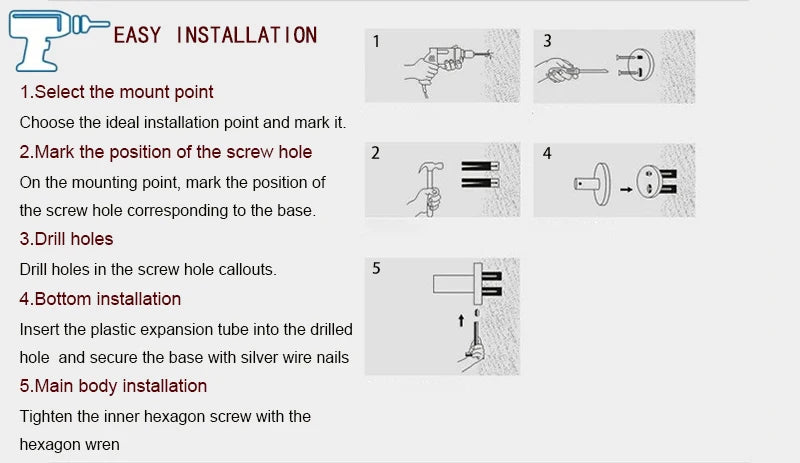 EASY INSTALLATION

1.Select the mount point

Choose the ideal installation point and mark it.

2.Mark the position of the screw hole

On the mounting point, mark the position of the screw hole corresponding to the base.

3.Drill holes

Drill holes in the screw hole callouts.

4.Bottom installation

Insert the plastic expansion tube into the drilled hole and secure the base with silver wire nails

5.Main body installation

Tighten the inner hexagon screw with the hexagon wren

1

3

2

4

5