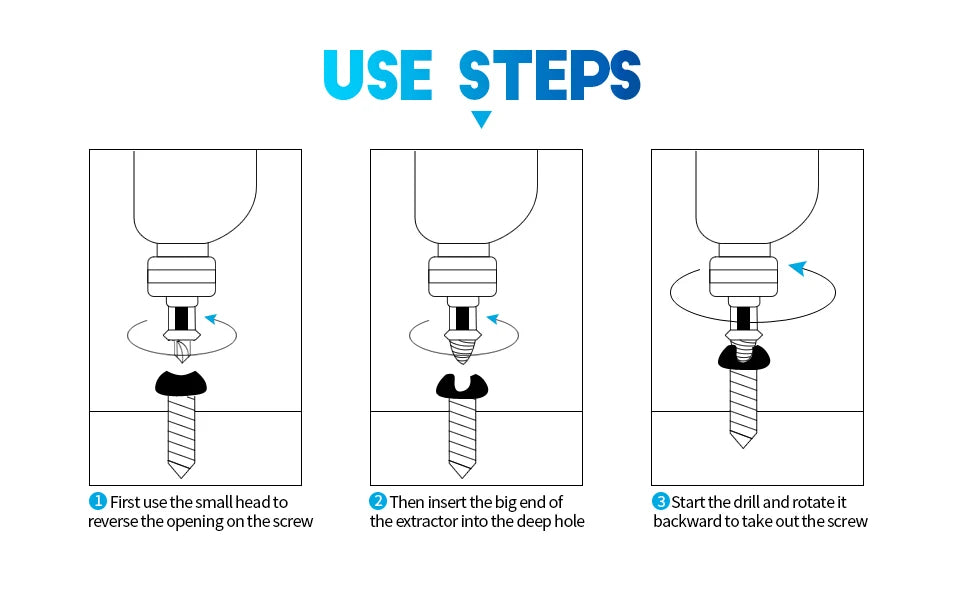 USE STEPS

1 First use the small head to reverse the opening on the screw

2 Then insert the big end of the extractor into the deep hole

3 Start the drill and rotate it backward to take out the screw