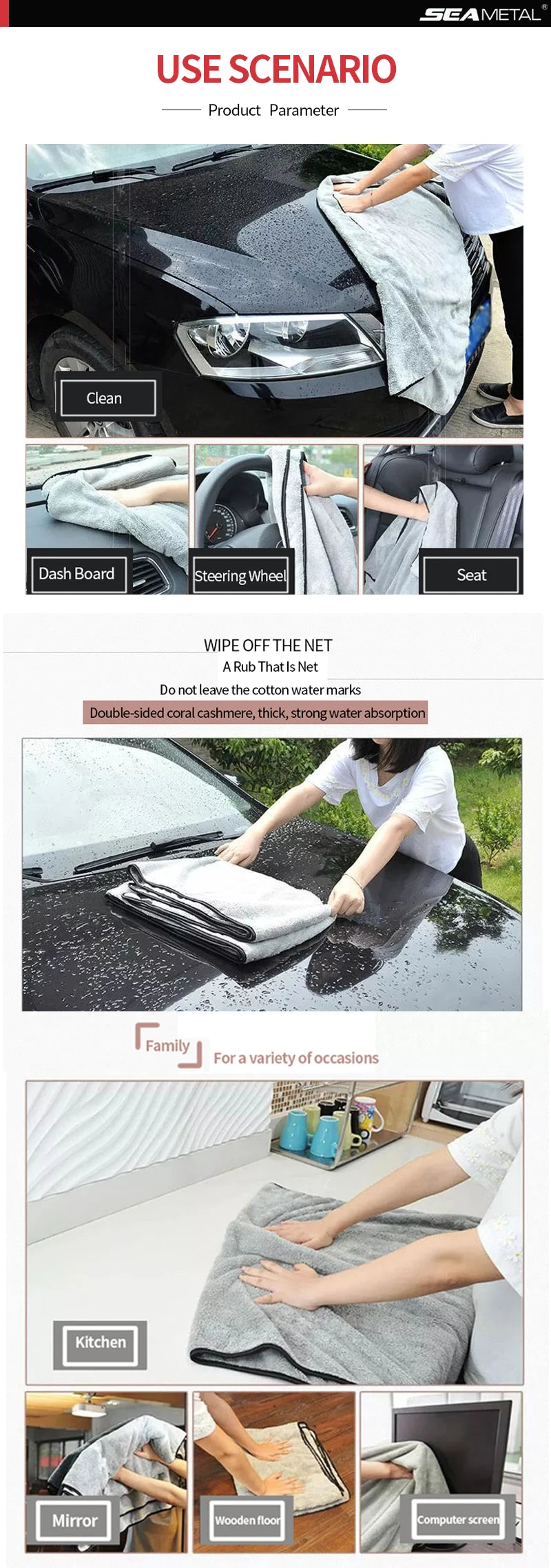 SEAMETAL®

USE SCENARIO

Product Parameter

Clean

Dash Board

Steering Wheel

Seat

WIPE OFF THE NET

A Rub That Is Net

Do not leave the cotton water marks

Double-sided coral cashmere, thick, strong water absorption

Family

For a variety of occasions

Kitchen

Mirror

Wooden floor

Computer screen