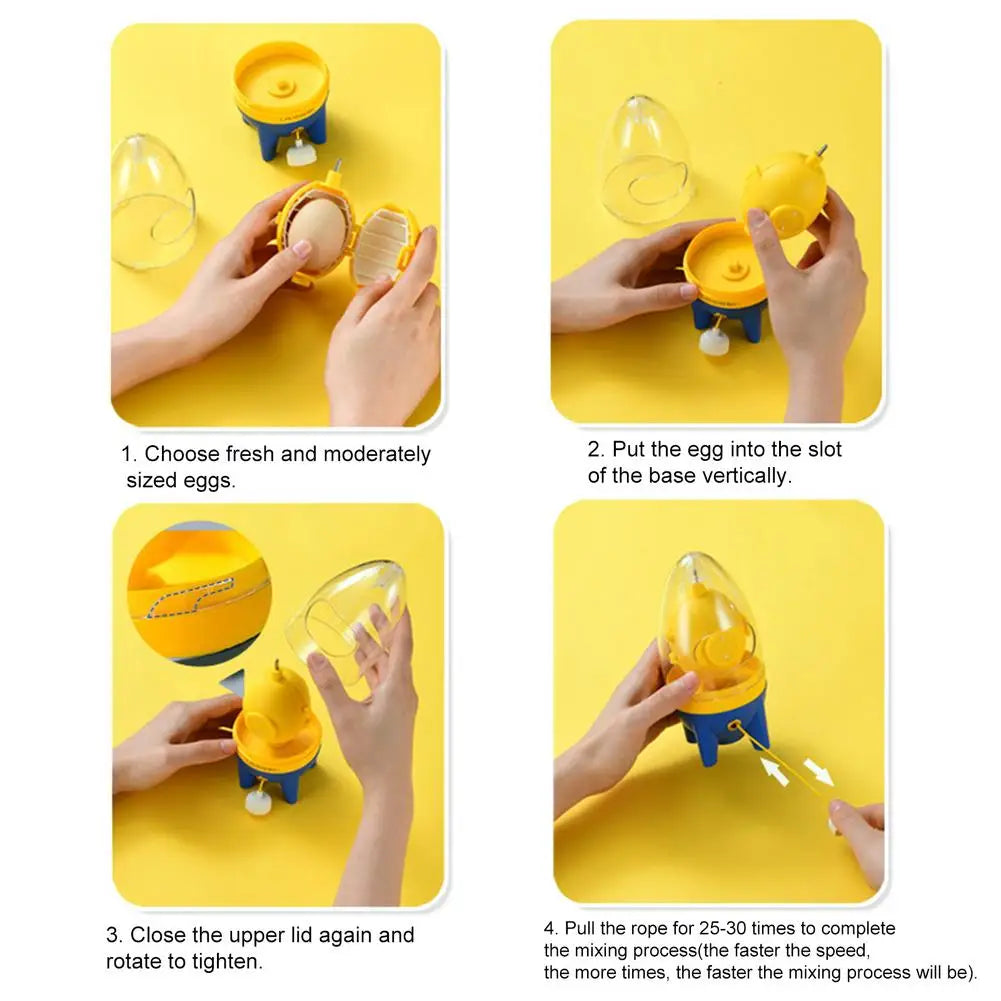 1. Choose fresh and moderately sized eggs.

2. Put the egg into the slot of the base vertically.

3. Close the upper lid again and rotate to tighten.

4. Pull the rope for 25-30 times to complete the mixing process(the faster the speed, the more times, the faster the mixing process will be).