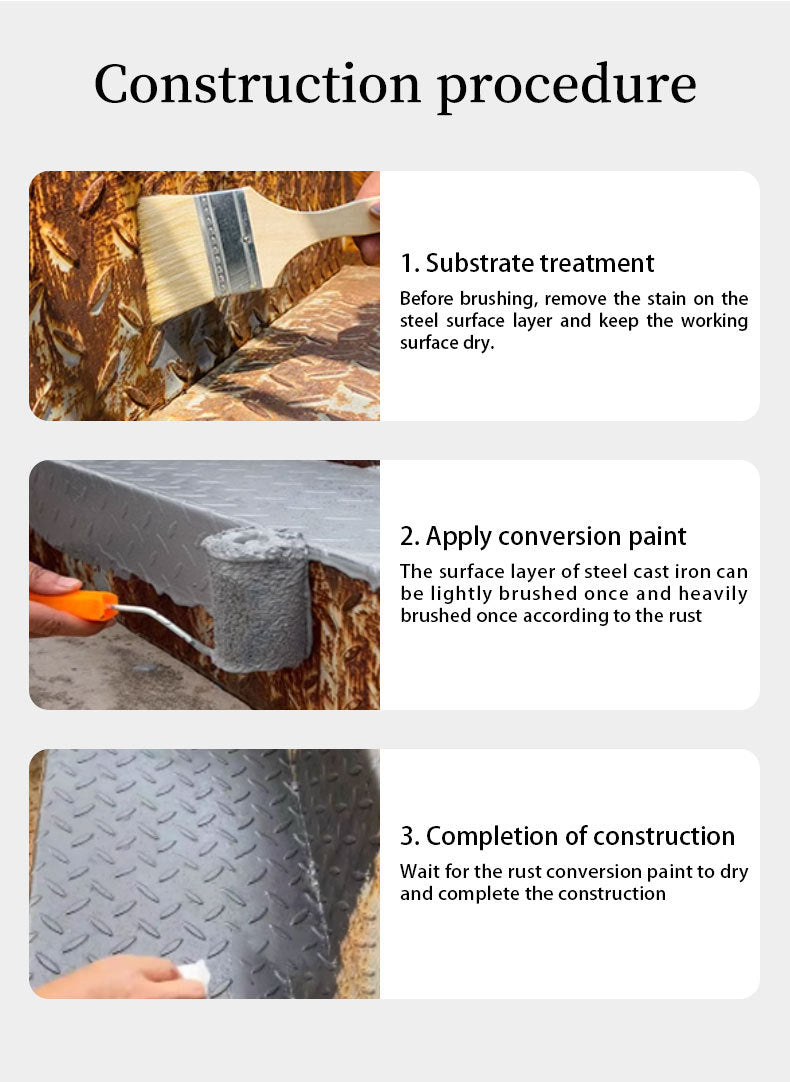 Construction procedure

1. Substrate treatment

Before brushing, remove the stain on the steel surface layer and keep the working surface dry.

2. Apply conversion paint

The surface layer of steel cast iron can be lightly brushed once and heavily brushed once according to the rust

3. Completion of construction

Wait for the rust conversion paint to dry and complete the construction