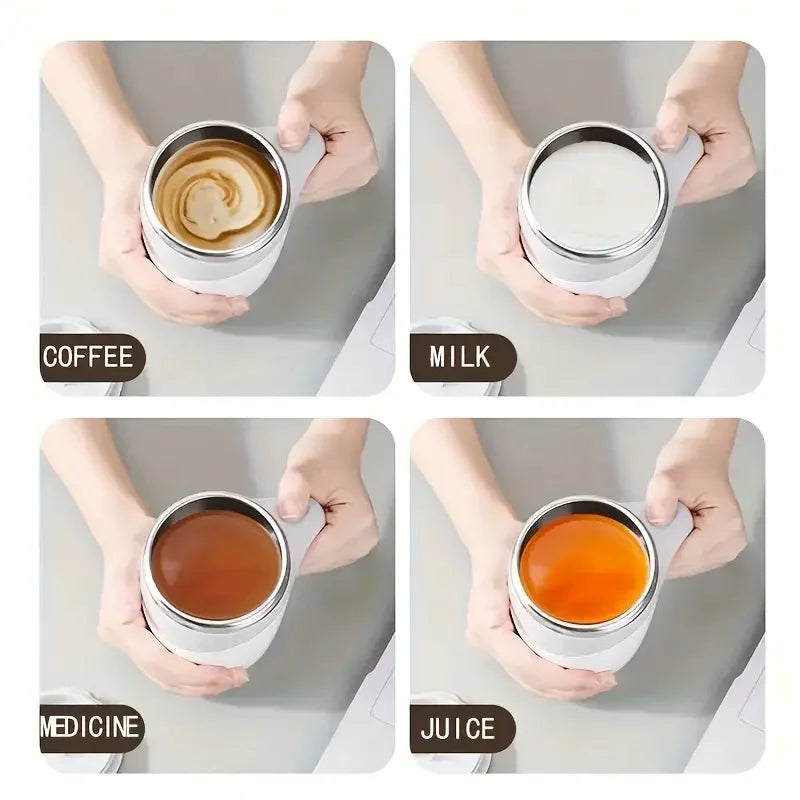 COFFEE

MILK

MEDICINE

JUICE