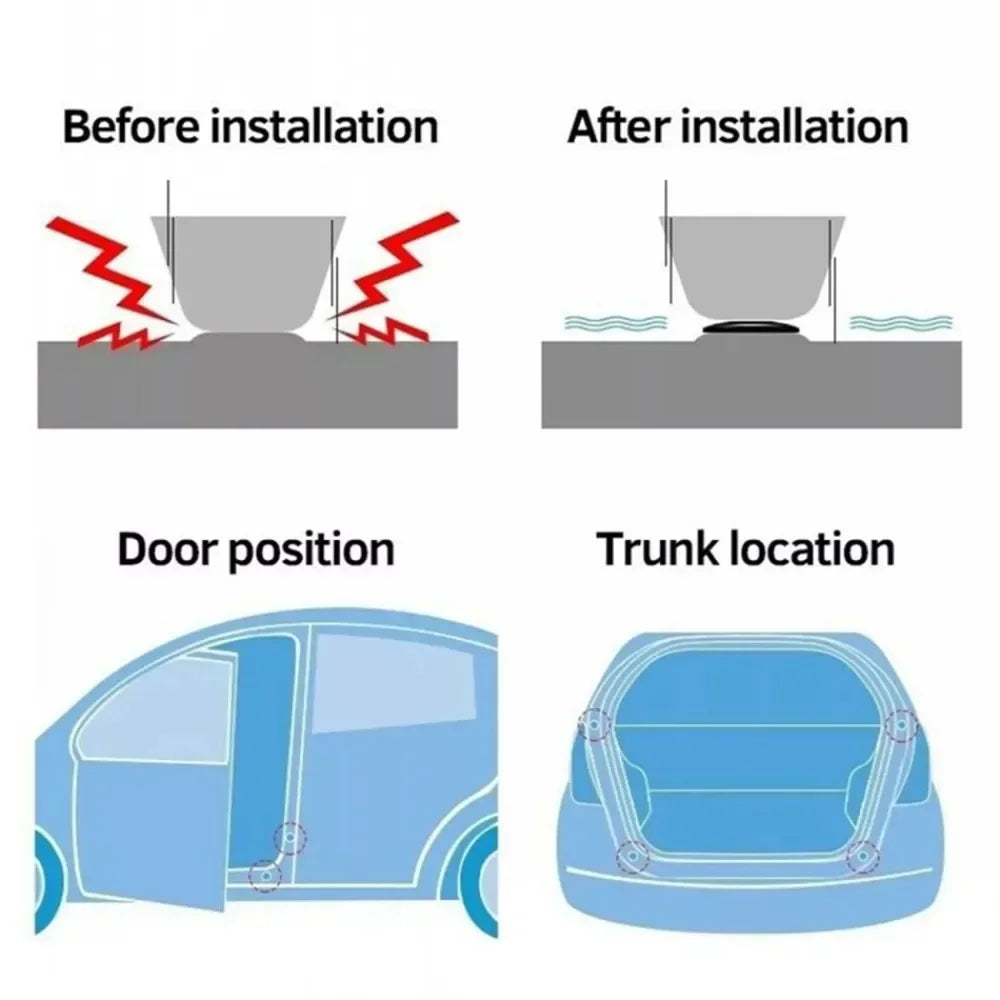 Before installation

After installation

Door position

Trunk location