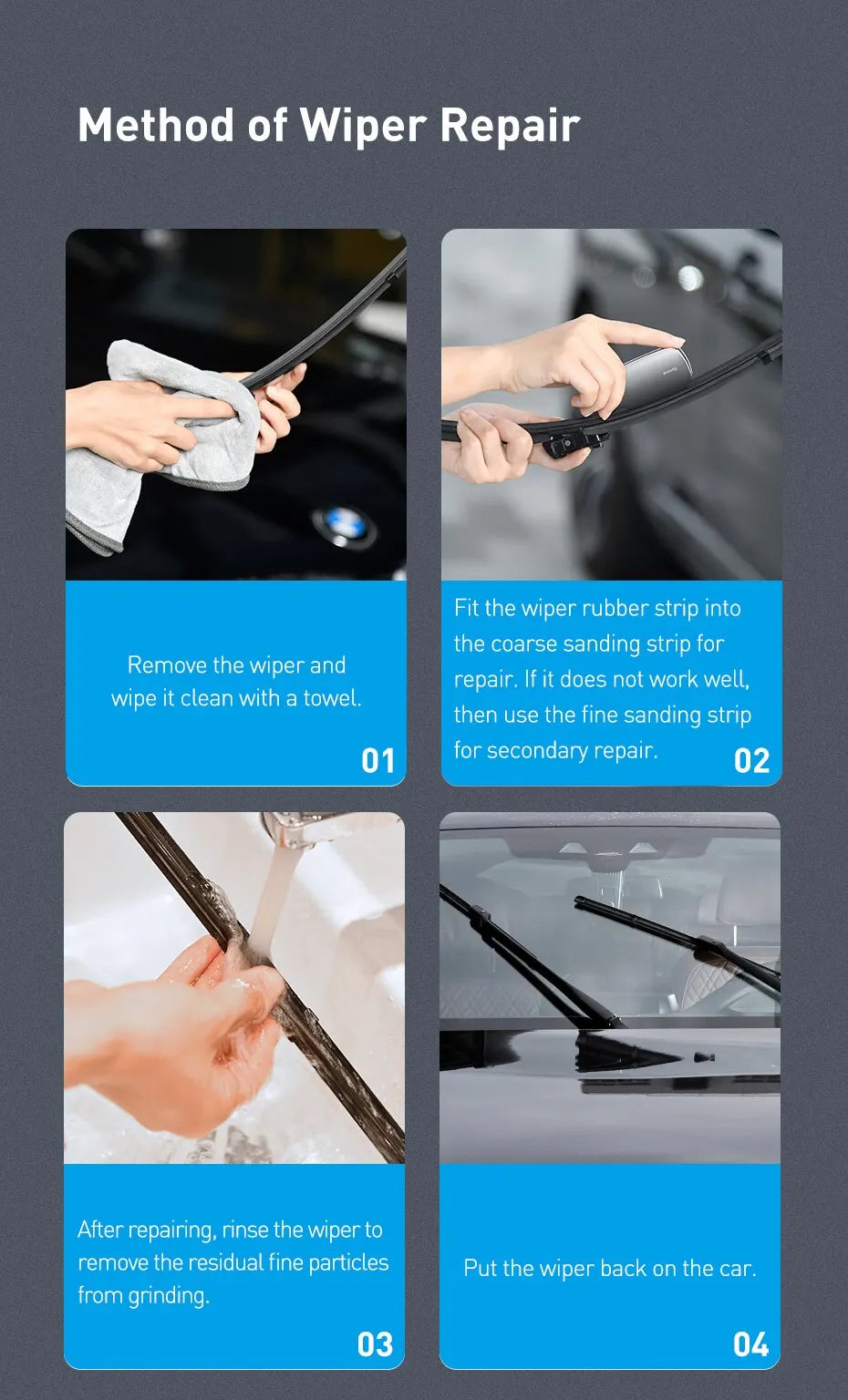 Method of Wiper Repair

Remove the wiper and wipe it clean with a towel.

01

Fit the wiper rubber strip into the coarse sanding strip for repair. If it does not work well, then use the fine sanding strip for secondary repair.

02

After repairing, rinse the wiper to remove the residual fine particles from grinding.

03

Put the wiper back on the car.

04