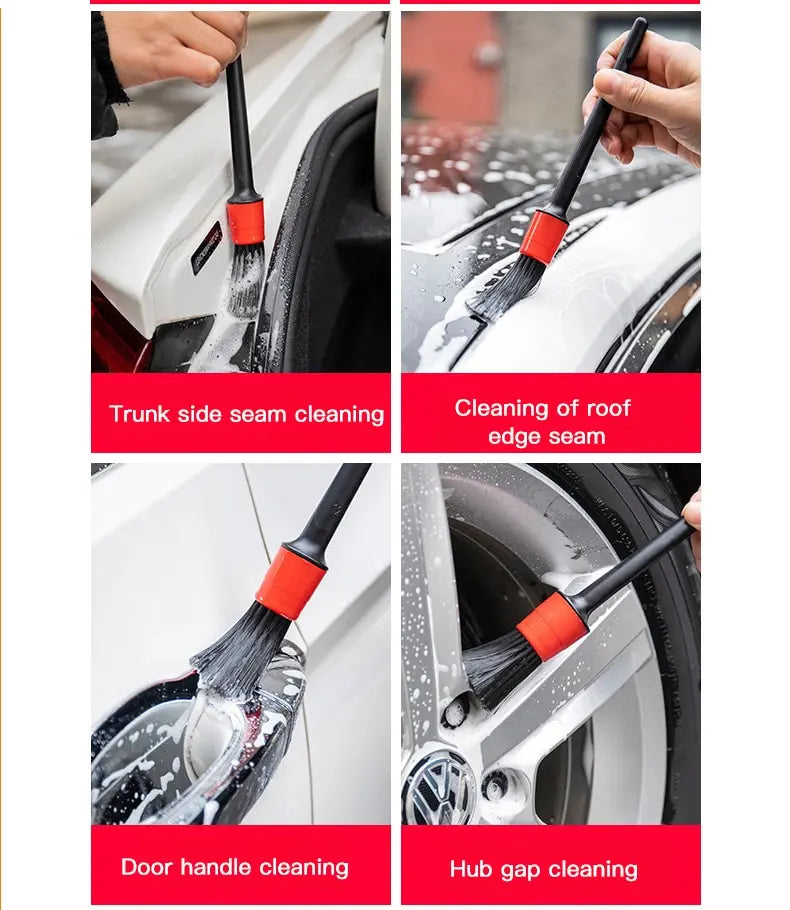 Trunk side seam cleaning

Cleaning of roof edge seam

Door handle cleaning

Hub gap cleaning