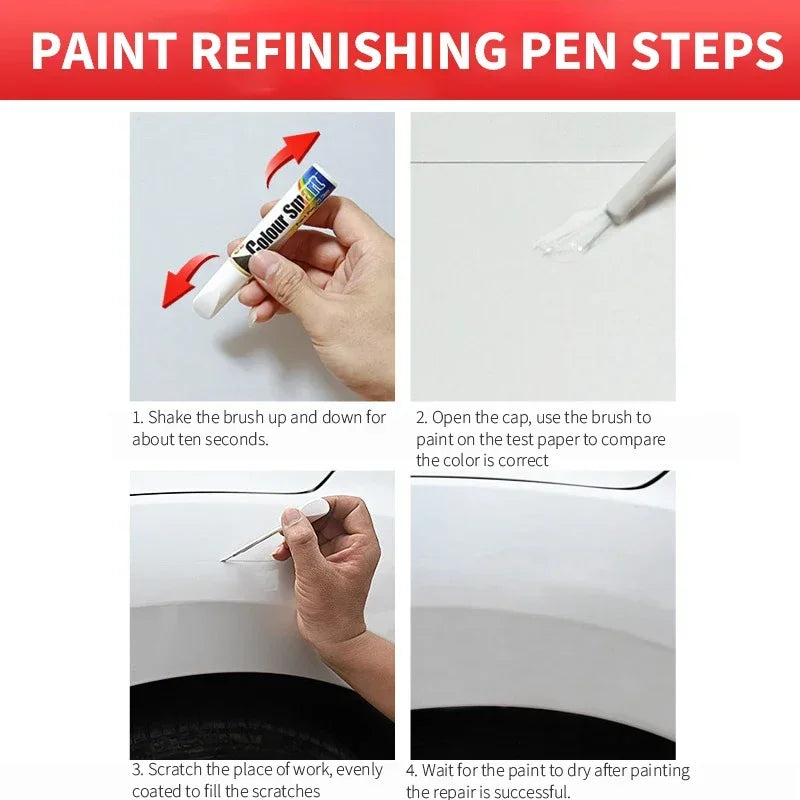 PAINT REFINISHING PEN STEPS

Colour Smart

1. Shake the brush up and down for about ten seconds.

2. Open the cap, use the brush to paint on the test paper to compare the color is correct

3. Scratch the place of work, evenly coated to fill the scratches

4. Wait for the paint to dry after painting the repair is successful.