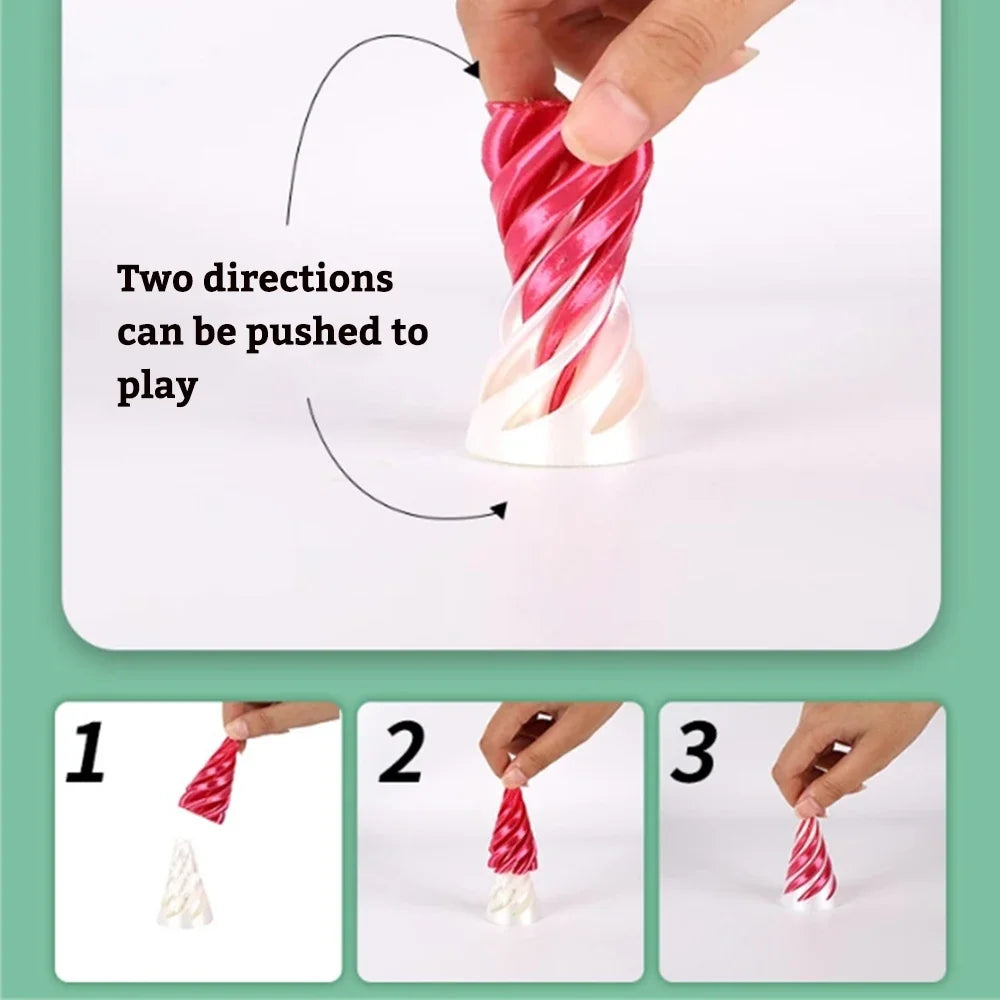 Two directions can be pushed to play

1

2

3