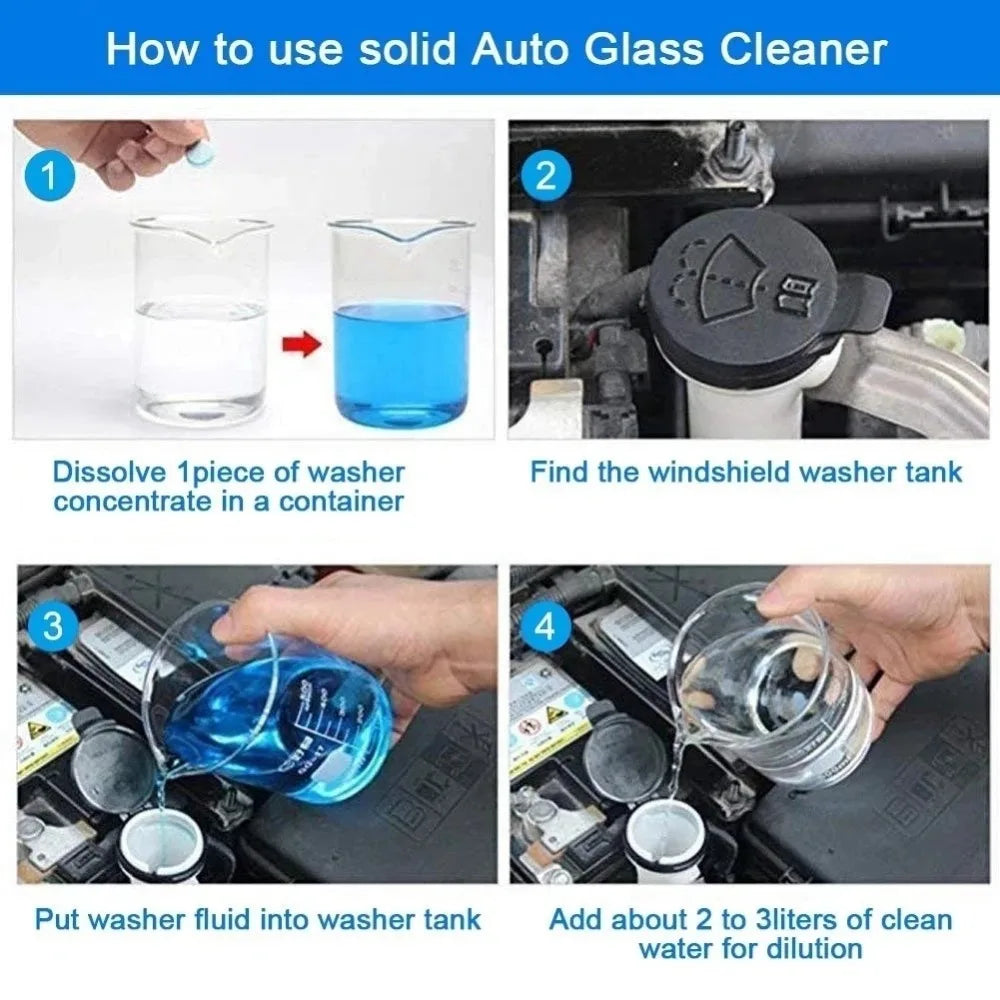 How to use solid Auto Glass Cleaner

1

Dissolve 1piece of washer concentrate in a container

2

Find the windshield washer tank

3

Put washer fluid into washer tank

4

Add about 2 to 3liters of clean water for dilution