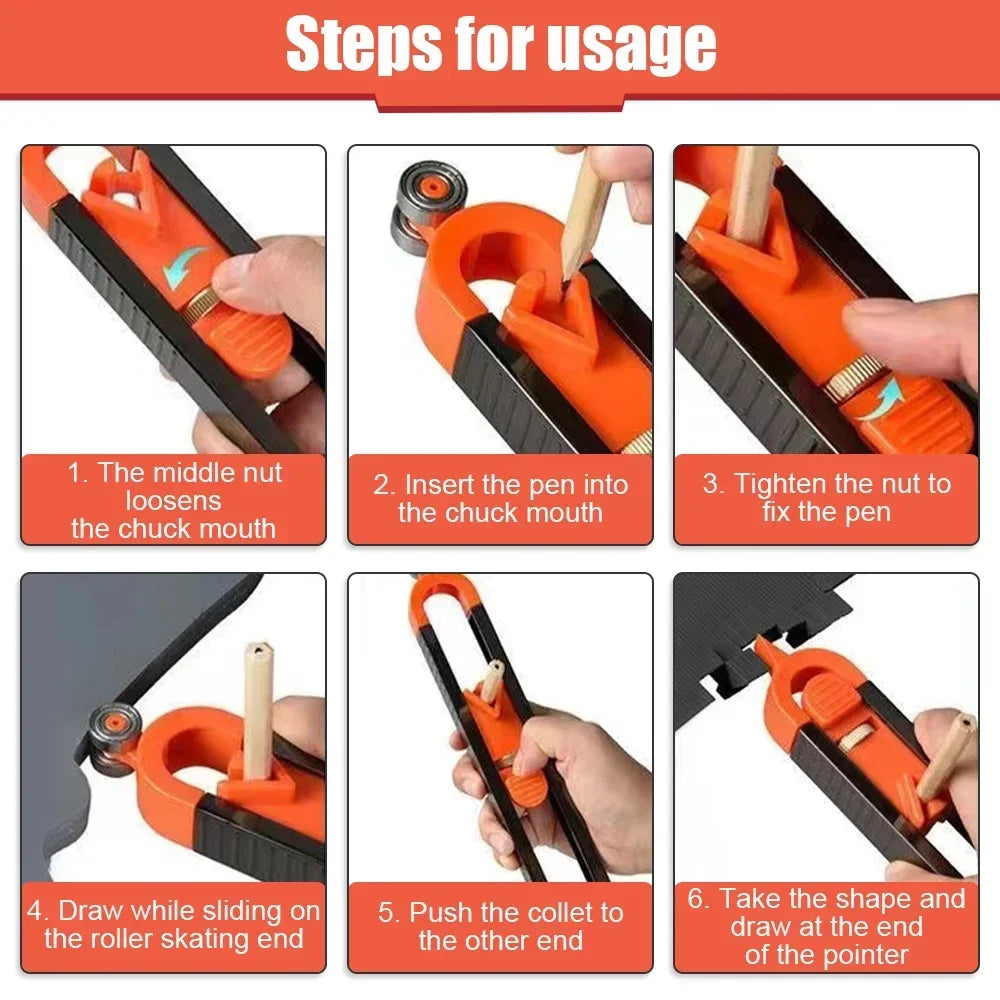 Steps for usage

1. The middle nut loosens the chuck mouth

2. Insert the pen into the chuck mouth

3. Tighten the nut to fix the pen

4. Draw while sliding on the roller skating end

5. Push the collet to the other end

6. Take the shape and draw at the end of the pointer