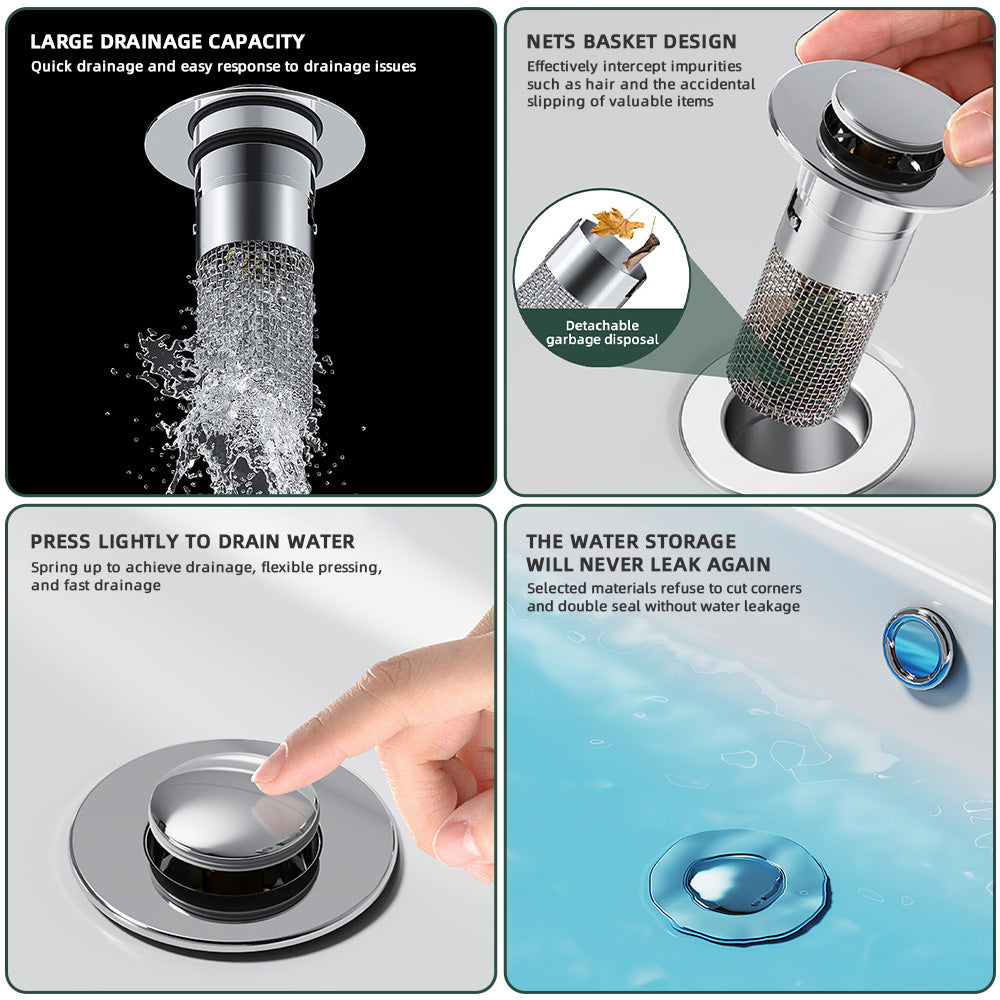 LARGE DRAINAGE CAPACITY
Quick drainage and easy response to drainage issues

NETS BASKET DESIGN
Effectively intercept impurities such as hair and the accidental slipping of valuable items

Detachable garbage disposal

PRESS LIGHTLY TO DRAIN WATER
Spring up to achieve drainage, flexible pressing, and fast drainage

THE WATER STORAGE WILL NEVER LEAK AGAIN
Selected materials refuse to cut corners and double seal without water leakage