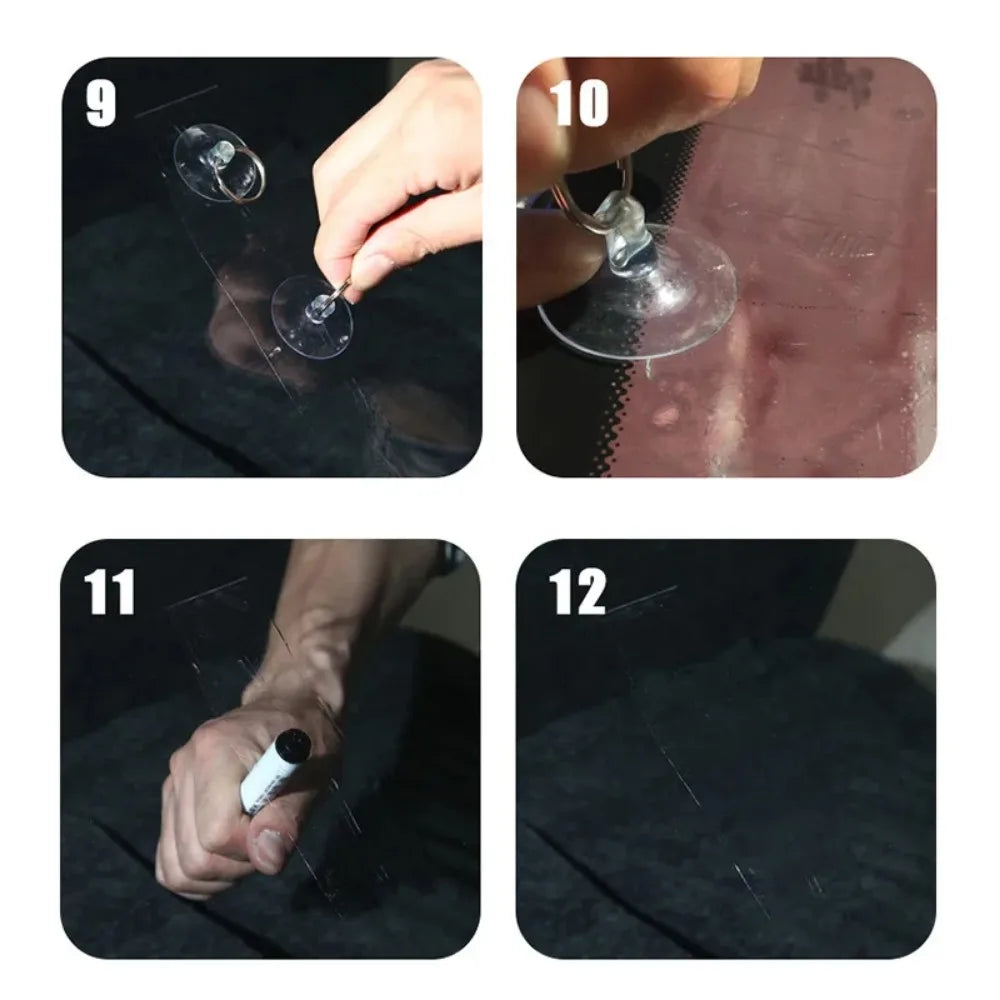 9

10

11

12