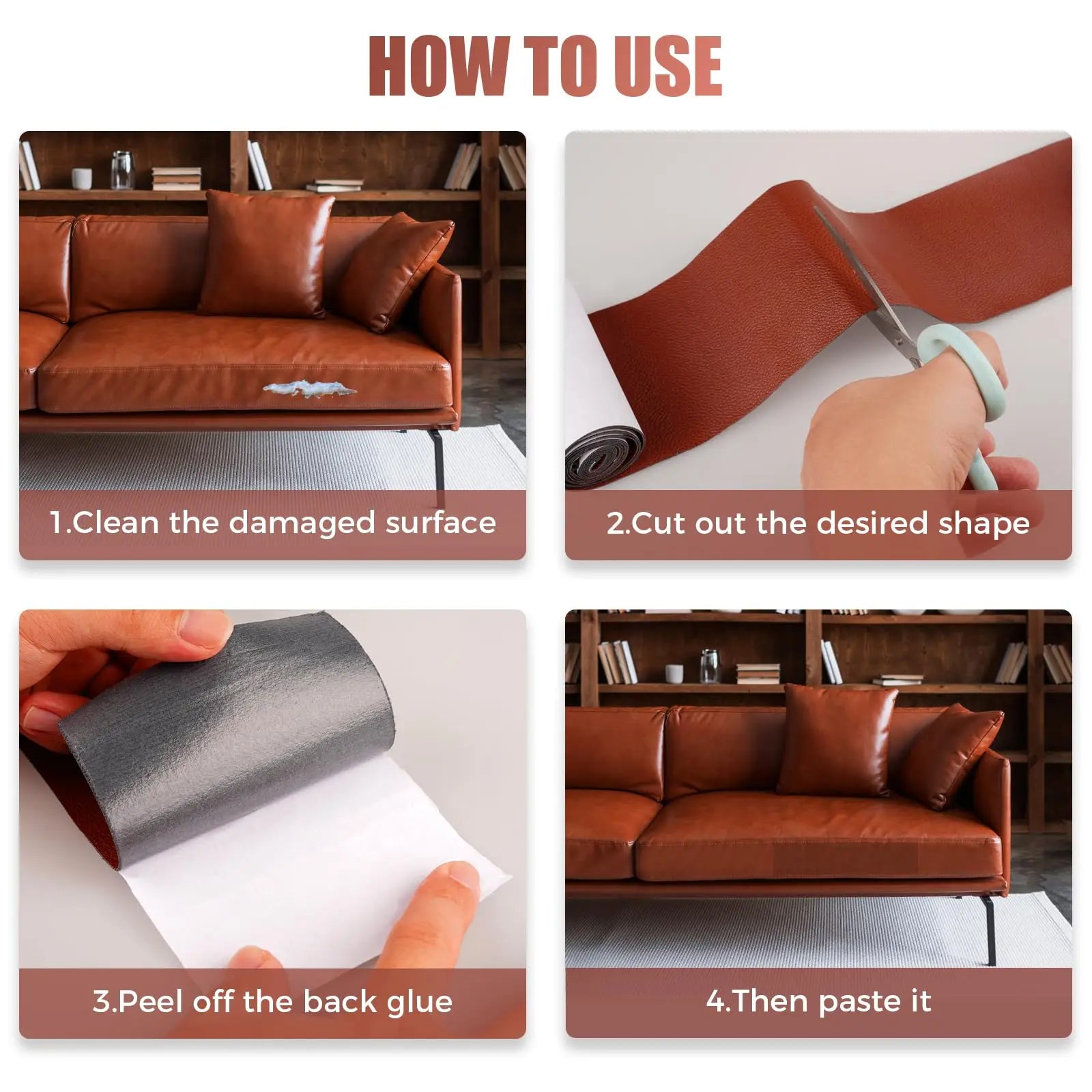 HOW TO USE

1.Clean the damaged surface

2.Cut out the desired shape

3.Peel off the back glue

4.Then paste it