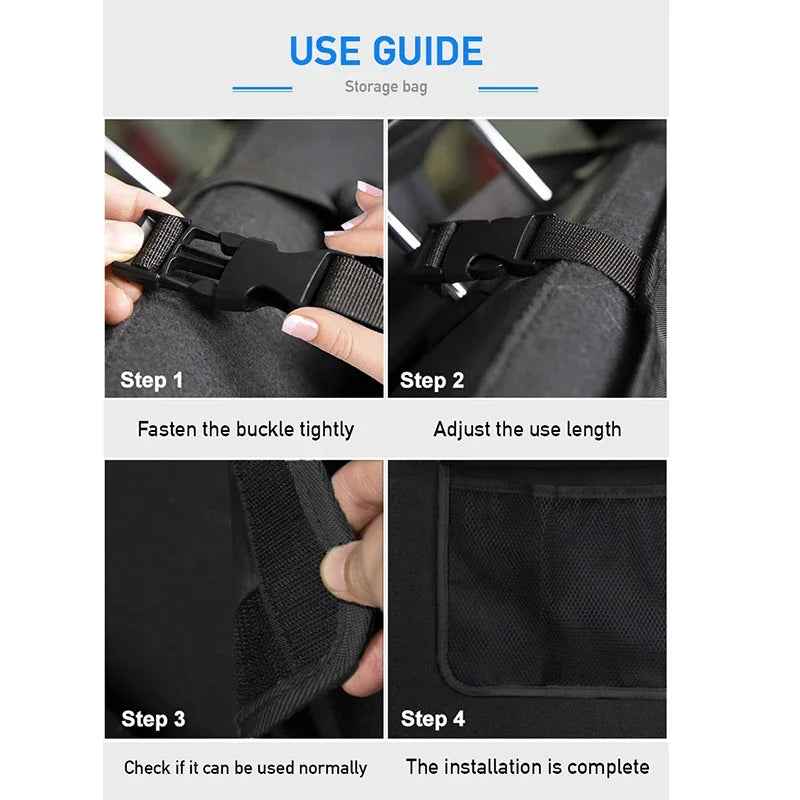 USE GUIDE

Storage bag

Step 1

Fasten the buckle tightly

Step 2

Adjust the use length

Step 3

Check if it can be used normally

Step 4

The installation is complete