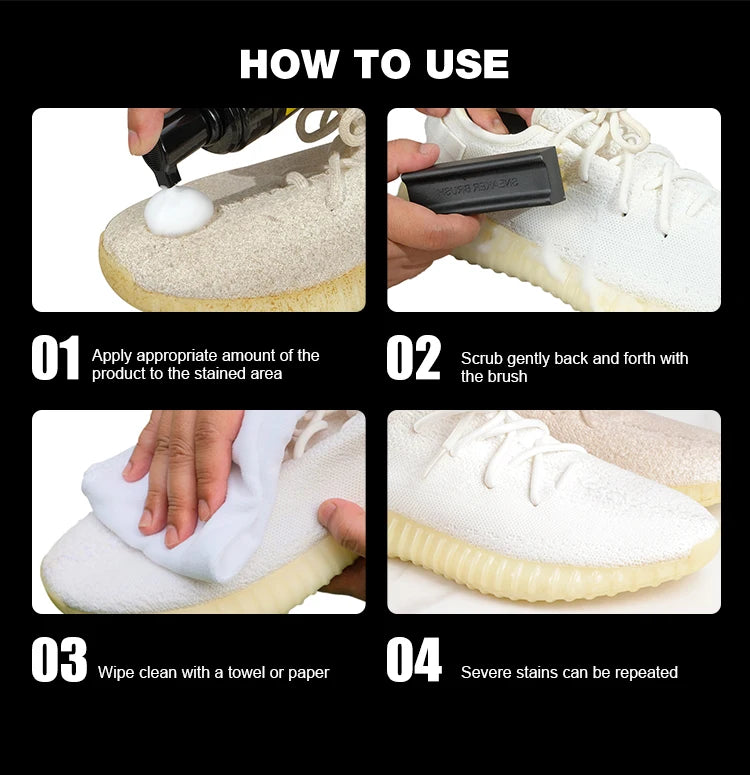 HOW TO USE

SNEAKER BRUSH

01 Apply appropriate amount of the product to the stained area

02 Scrub gently back and forth with the brush

03 Wipe clean with a towel or paper

04 Severe stains can be repeated