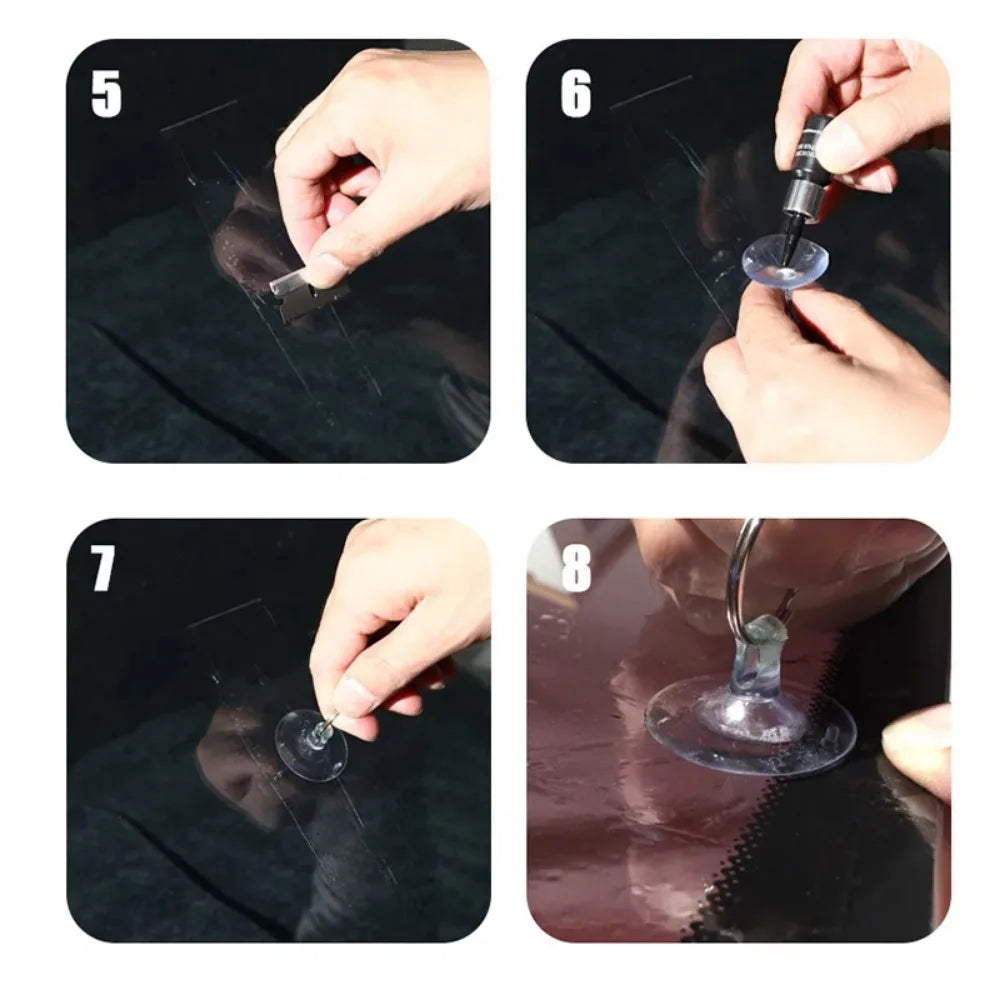 5

6

7

8