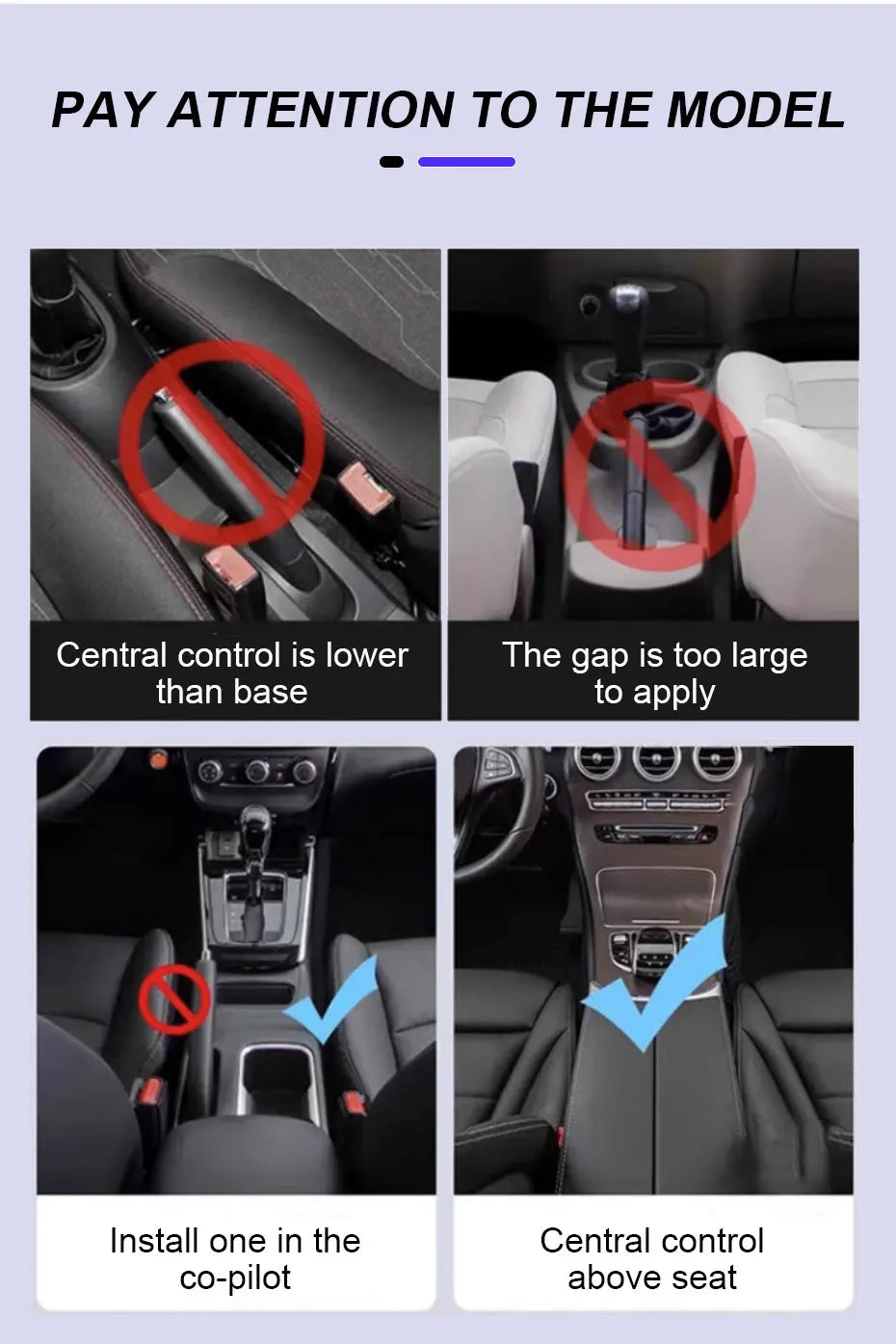 PAY ATTENTION TO THE MODEL

Central control is lower than base

The gap is too large to apply

Install one in the co-pilot

Central control above seat