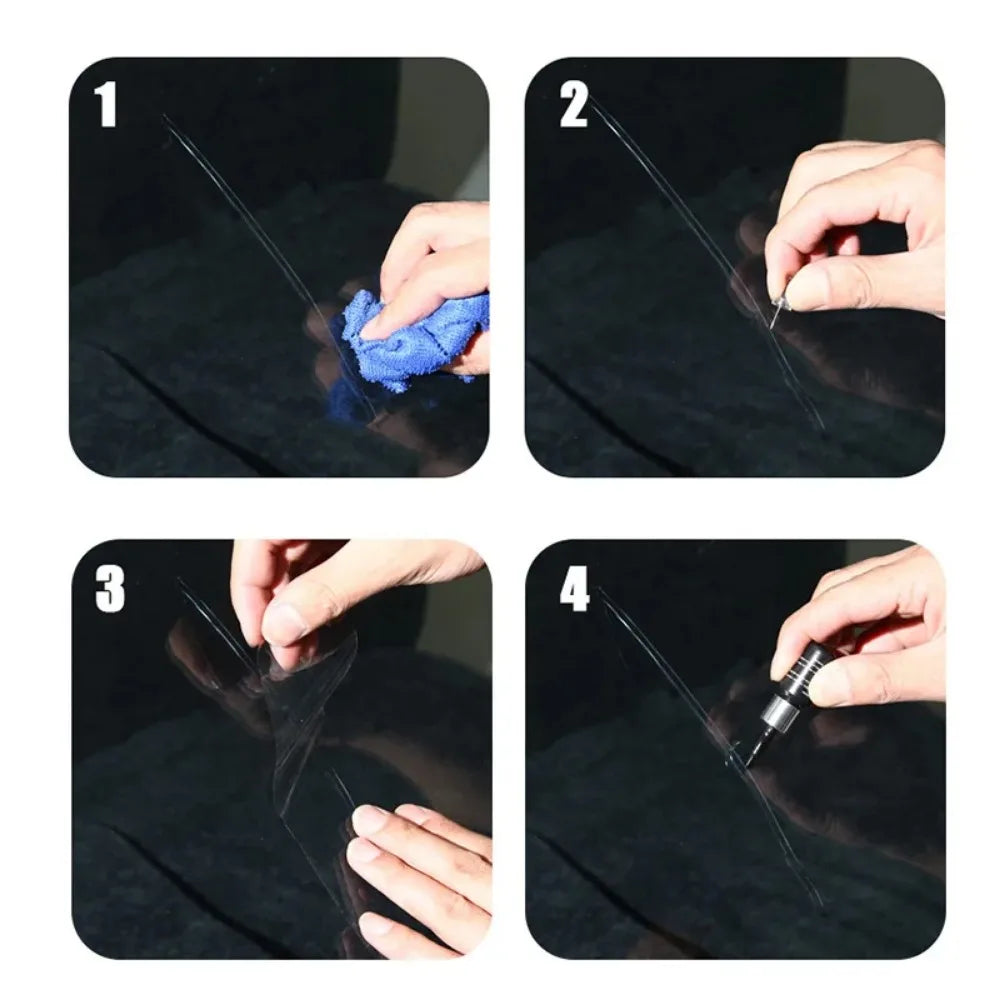 1

2

3

4