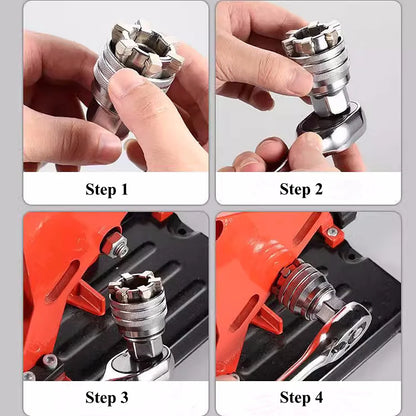 Step 1

Step 2

Step 3

Step 4